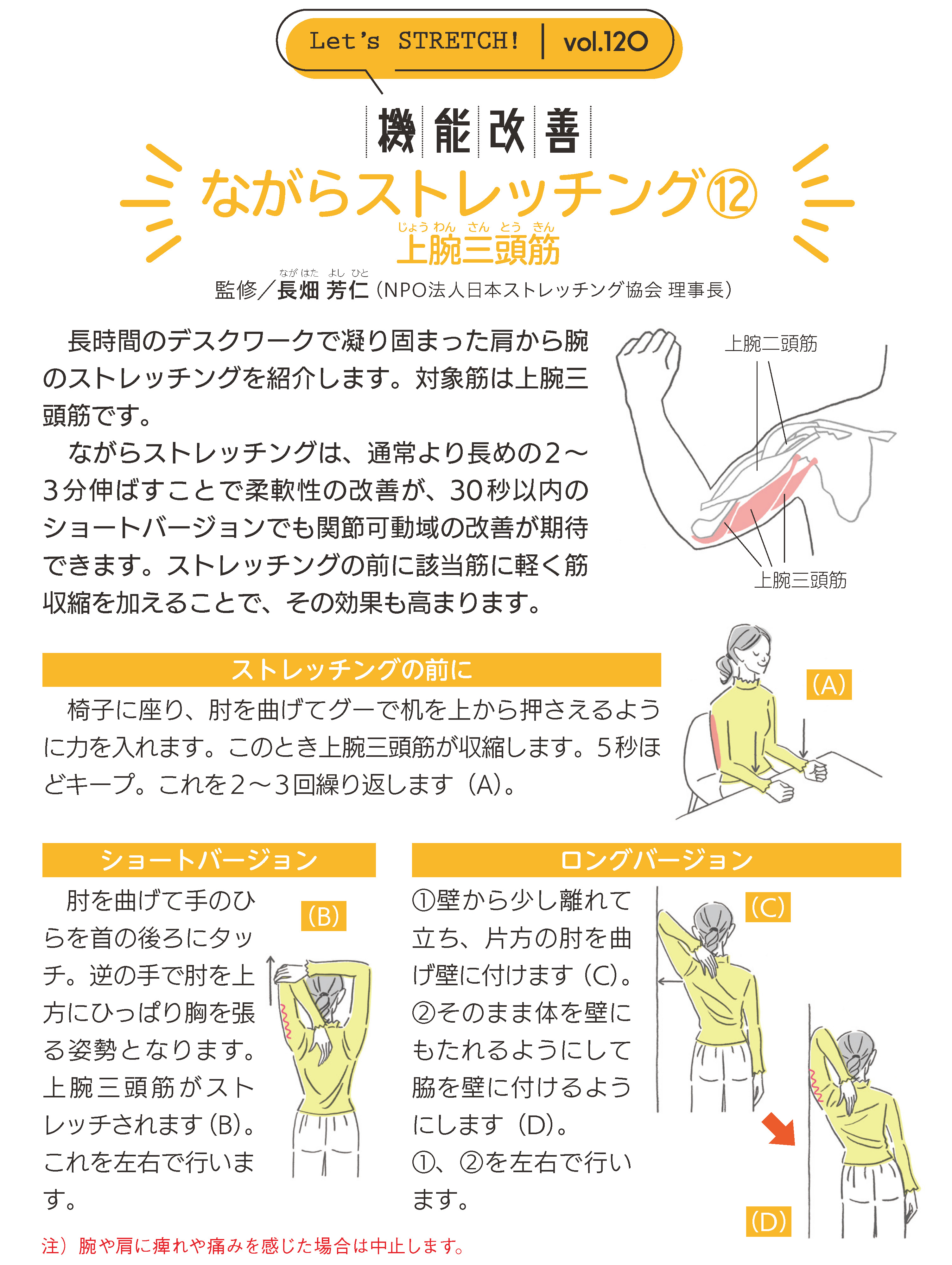 Let's STRETCH! | vol.120

機能改善

ながらストレッチング⑫

じょうわんさんとうきん
上腕三頭筋

ながはた よしひと
監修／長畑 芳仁（NPO法人日本ストレッチング協会 理事長）

長時間のデスクワークで凝り固まった肩から腕のストレッチングを紹介します。対象筋は上腕三頭筋です。

ながらストレッチングは、通常より長めの2～3分伸ばすことで柔軟性の改善が、30秒以内のショートバージョンでも関節可動域の改善が期待できます。ストレッチングの前に該当筋に軽く筋収縮を加えることで、その効果も高まります。

上腕二頭筋

上腕三頭筋

ストレッチングの前に

椅子に座り、肘を曲げてグーで机を上から押さえるように力を入れます。このとき上腕三頭筋が収縮します。5秒ほどキープ。これを2～3回繰り返します（A）。

(A)

ショートバージョン

肘を曲げて手のひらを首の後ろにタッチ。逆の手で肘を上方にひっぱり胸を張る姿勢となります。上腕三頭筋がストレッチされます（B）。これを左右で行います。

(B)

ロングバージョン

①壁から少し離れて立ち、片方の肘を曲げ壁に付けます（C）。
②そのまま体を壁にもたれるようにして脇を壁に付けるようにします（D）。
①、②を左右で行います。

(C)

(D)

注）腕や肩に痺れや痛みを感じた場合は中止します。